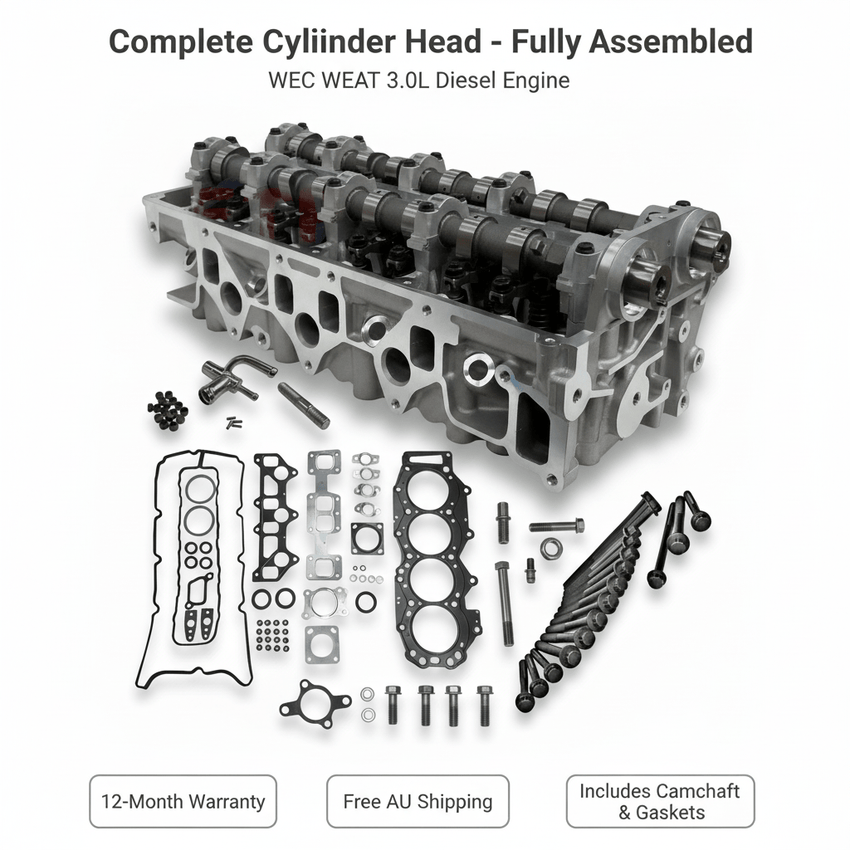 Complete Cyliinder Head - Fully Assembled

WEC WEAT 3.0L Diesel Engine

12-Month Warranty

Free AU Shipping

Includes Camchaft & Gaskets