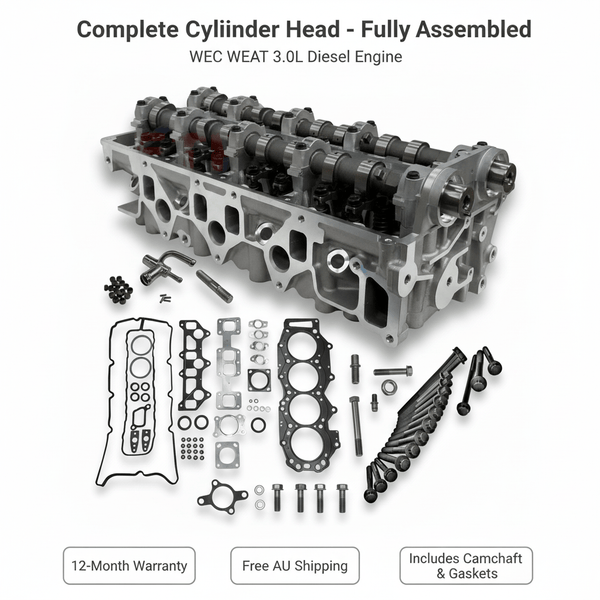 Complete Cyliinder Head - Fully Assembled

WEC WEAT 3.0L Diesel Engine

12-Month Warranty

Free AU Shipping

Includes Camchaft & Gaskets